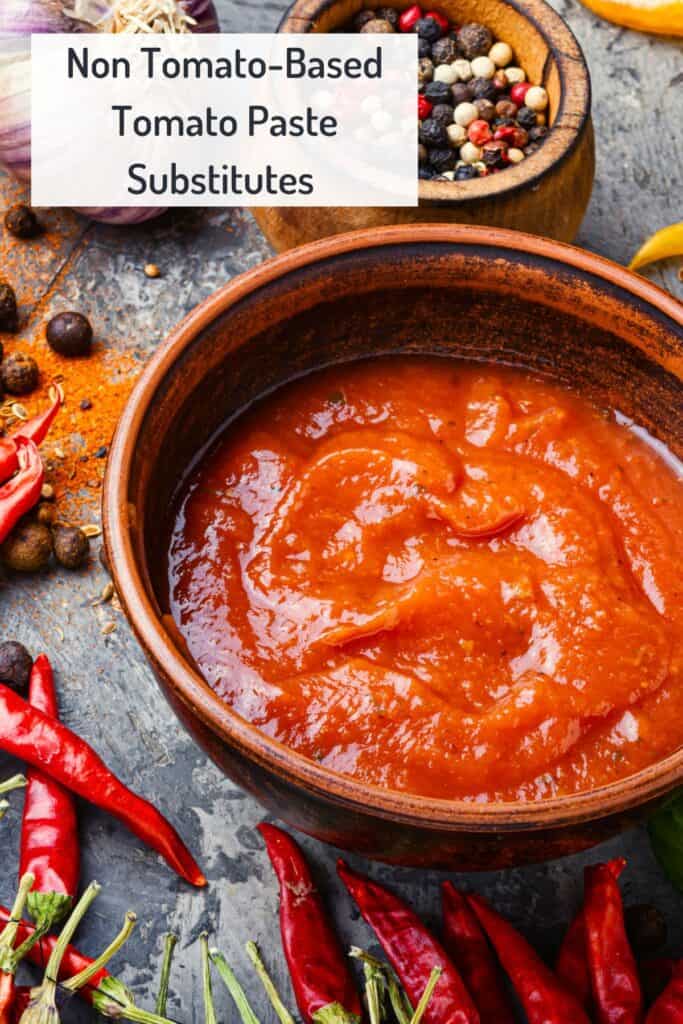 Non Tomato-Based Tomato Paste Substitutes